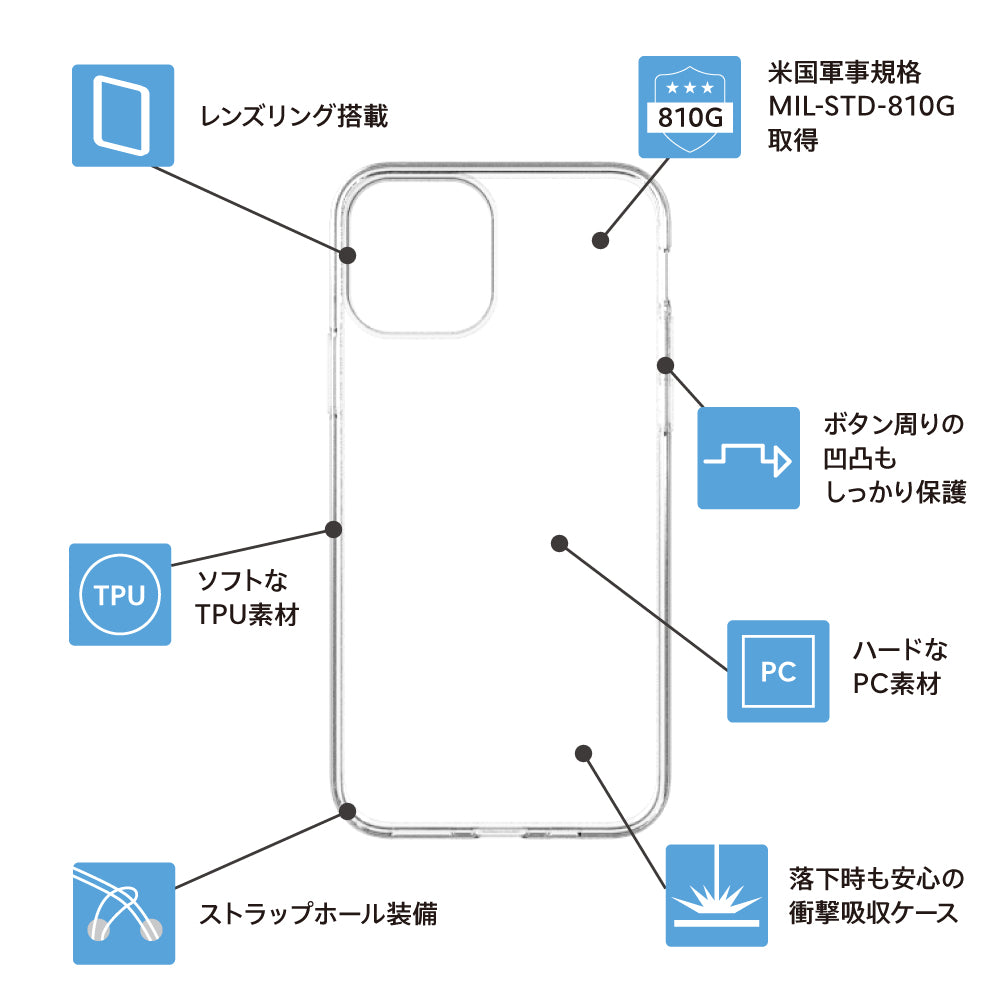 レンズリング搭載

810G

米国軍事規格
MIL-STD-810G
取得

ボタン周りの
凹凸も
しっかり保護

TPU

ソフトな
TPU素材

PC

ハードな
PC素材

ストラップホール装備

落下時も安心の
衝撃吸収ケース